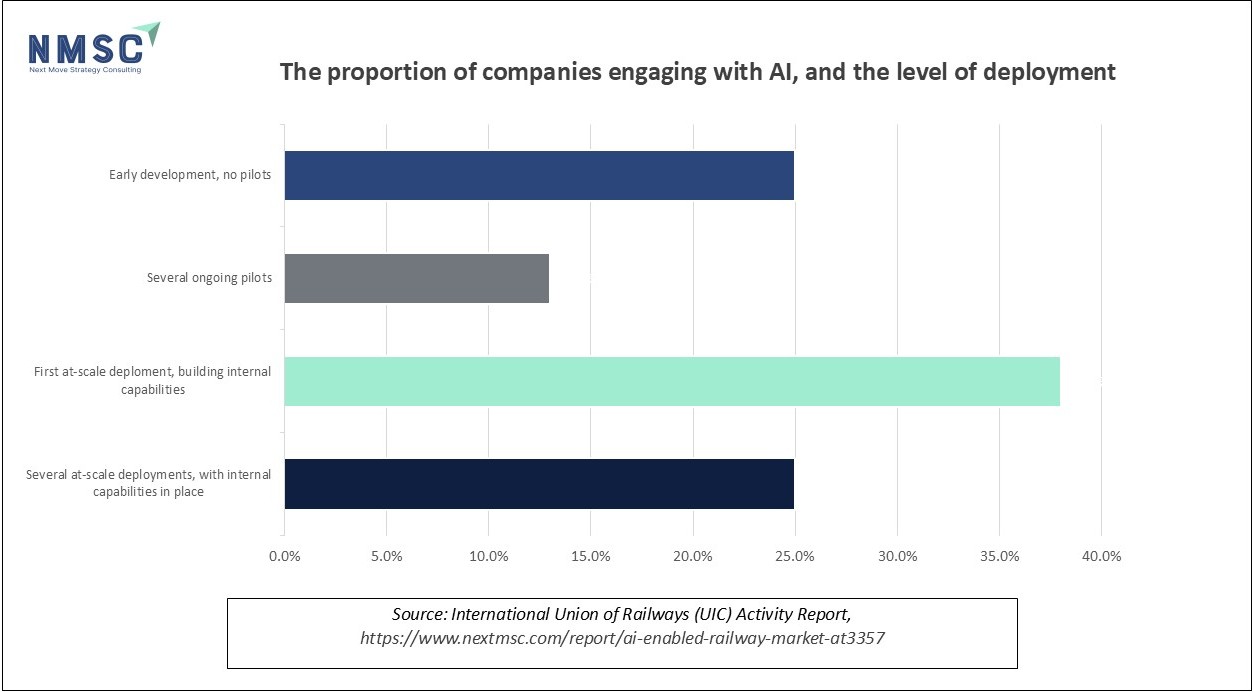 NMSC
Next Move Strategy Consulting

The proportion of companies engaging with AI, and the level of deployment

Early development, no pilots

Several ongoing pilots

First at-scale deploment, building internal capabilities

Several at-scale deployments, with internal capabilities in place

0.0% 5.0% 10.0% 15.0% 20.0% 25.0% 30.0% 35.0% 40.0%

Source: International Union of Railways (UIC) Activity Report, https://www.nextmsc.com/report/ai-enabled-railway-market-at3357